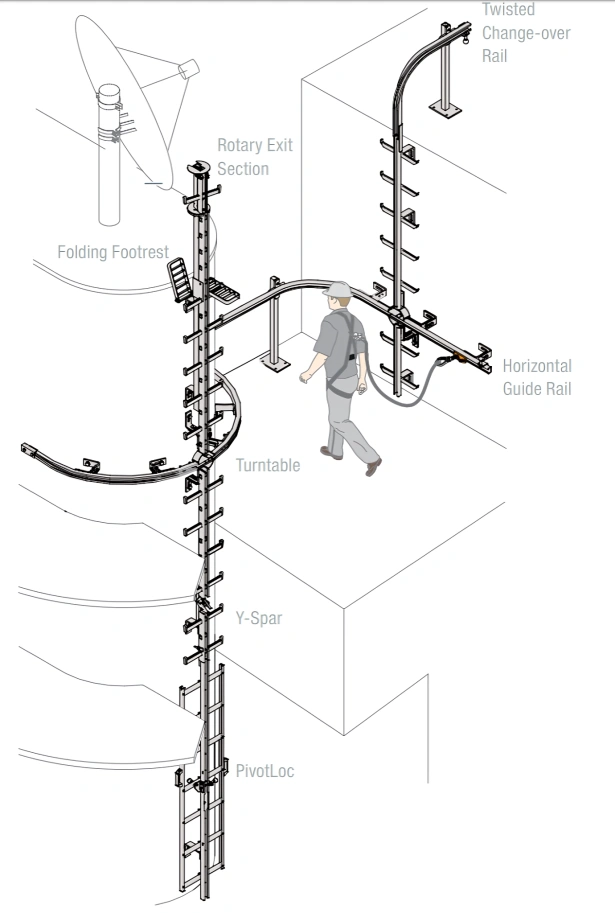 Twisted Change-over Rail

Rotary Exit Section

Folding Footrest

Horizontal Guide Rail

Turntable

Y-Spar

PivotLoc